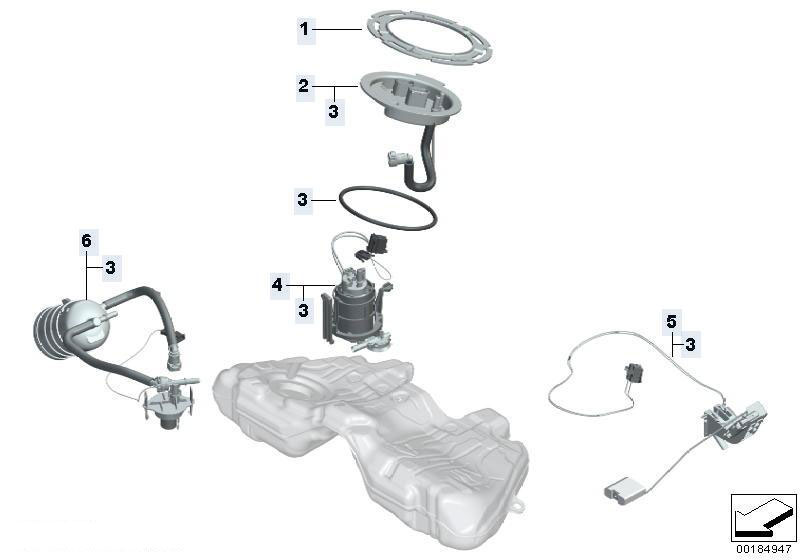 1
2
3
3
6
3
4
3
5
3
00184947